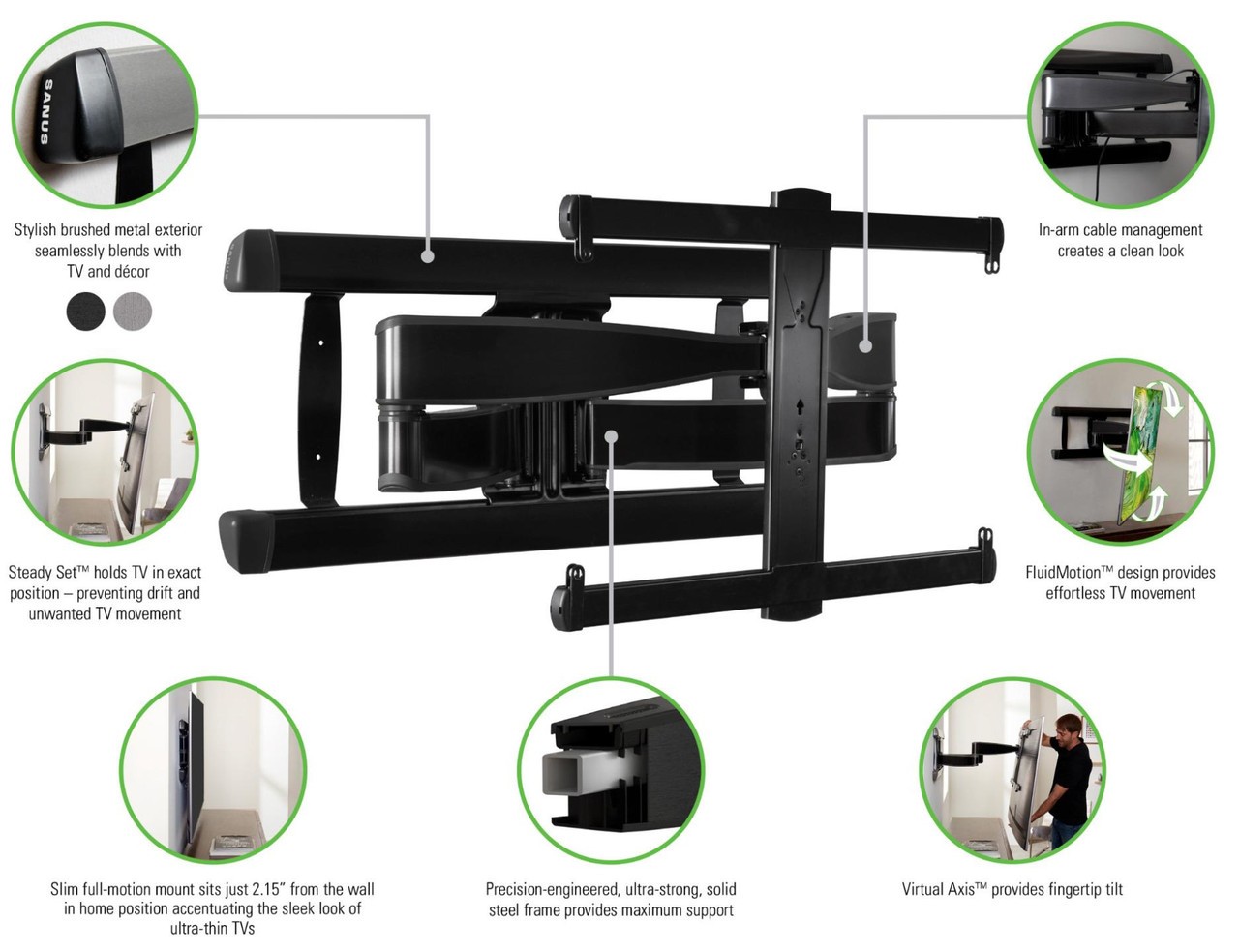 SANUS

Stylish brushed metal exterior seamlessly blends with TV and décor

In-arm cable management creates a clean look

Steady Set™ holds TV in exact position – preventing drift and unwanted TV movement

FluidMotion™ design provides effortless TV movement

Slim full-motion mount sits just 2.15" from the wall in home position accentuating the sleek look of ultra-thin TVs

Precision-engineered, ultra-strong, solid steel frame provides maximum support

Virtual Axis™ provides fingertip tilt